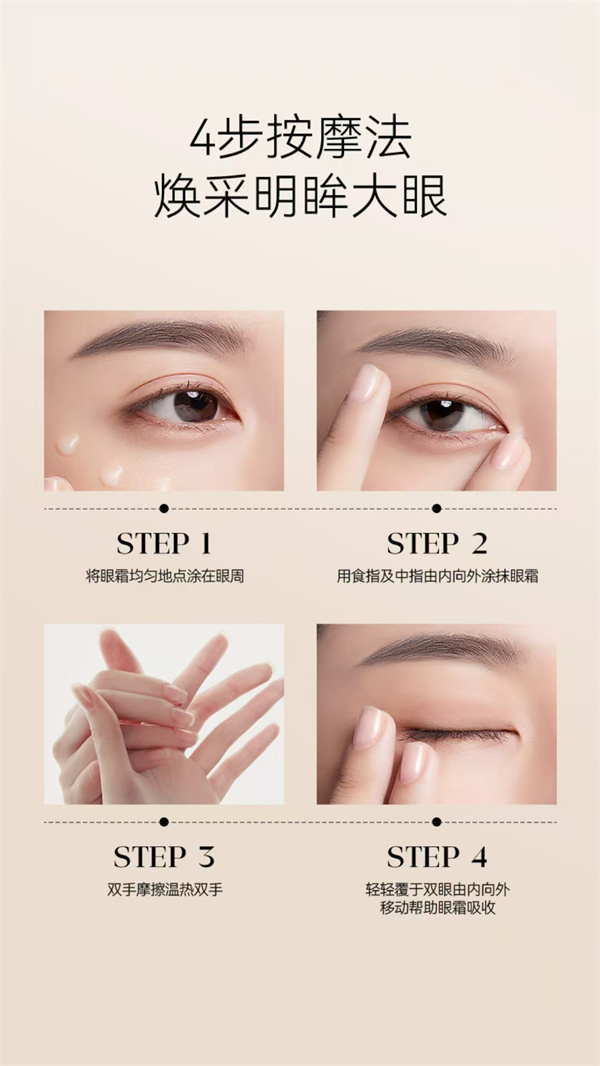 4步按摩法
焕采明眸大眼

STEP 1
将眼霜均匀地点涂在眼周

STEP 2
用食指及中指由内向外涂抹眼霜

STEP 3
双手摩擦温热双手

STEP 4
轻轻覆于双眼由内向外移动帮助眼霜吸收